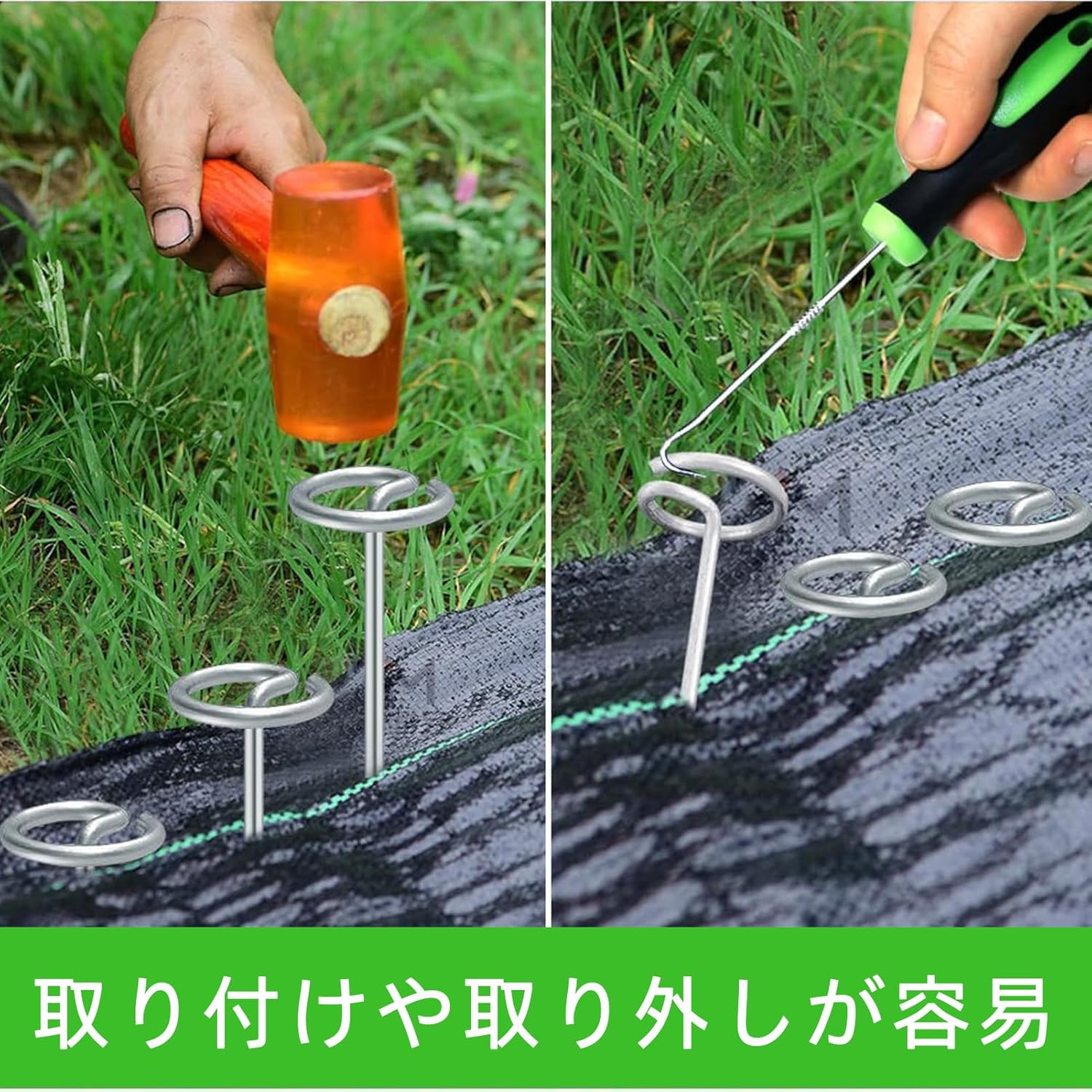 取り付けや取り外しが容易